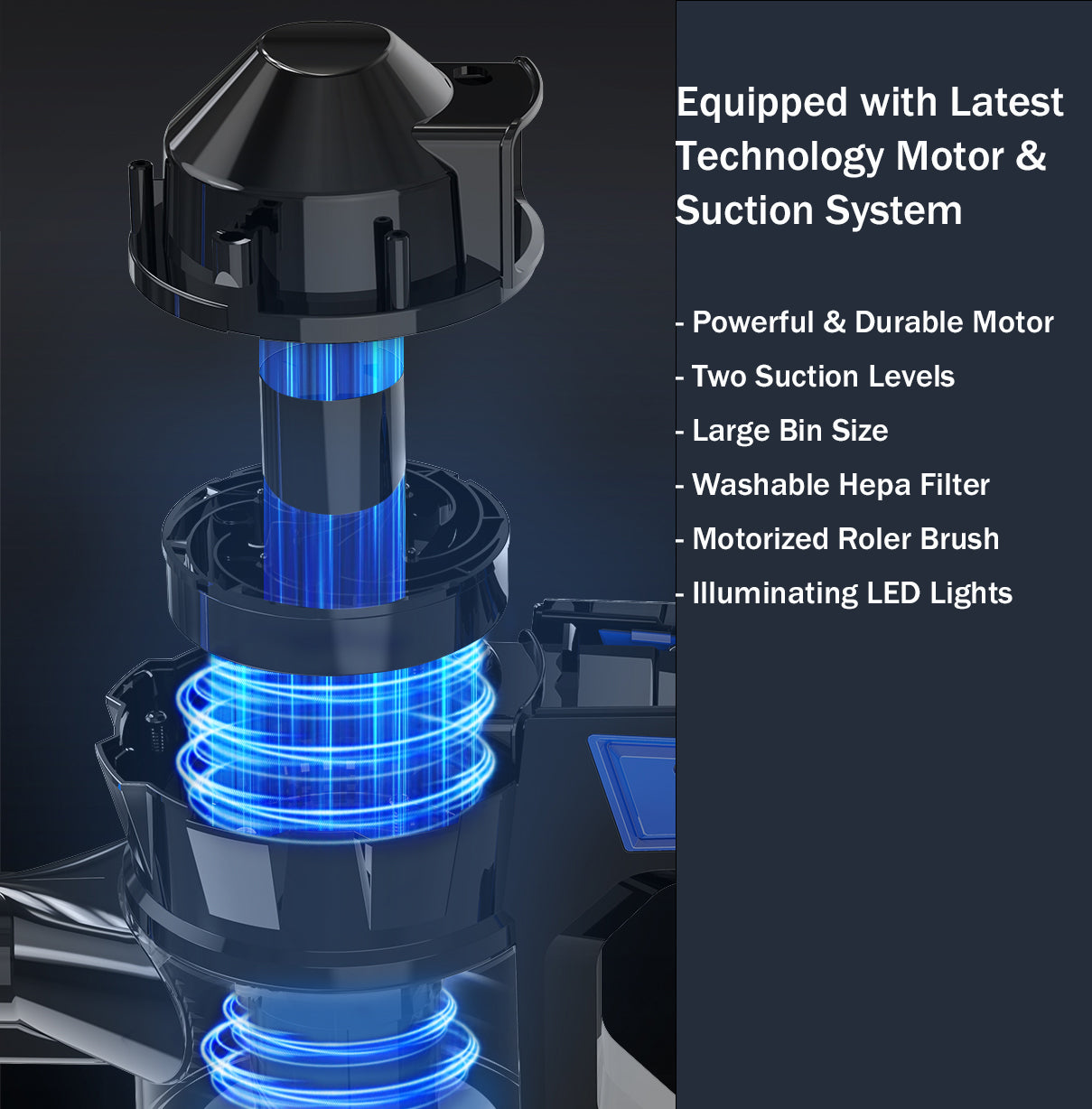 Equipped with Latest Technology Motor & Suction System

- Powerful & Durable Motor
- Two Suction Levels
- Large Bin Size
- Washable Hepa Filter
- Motorized Roler Brush
- Illuminating LED Lights